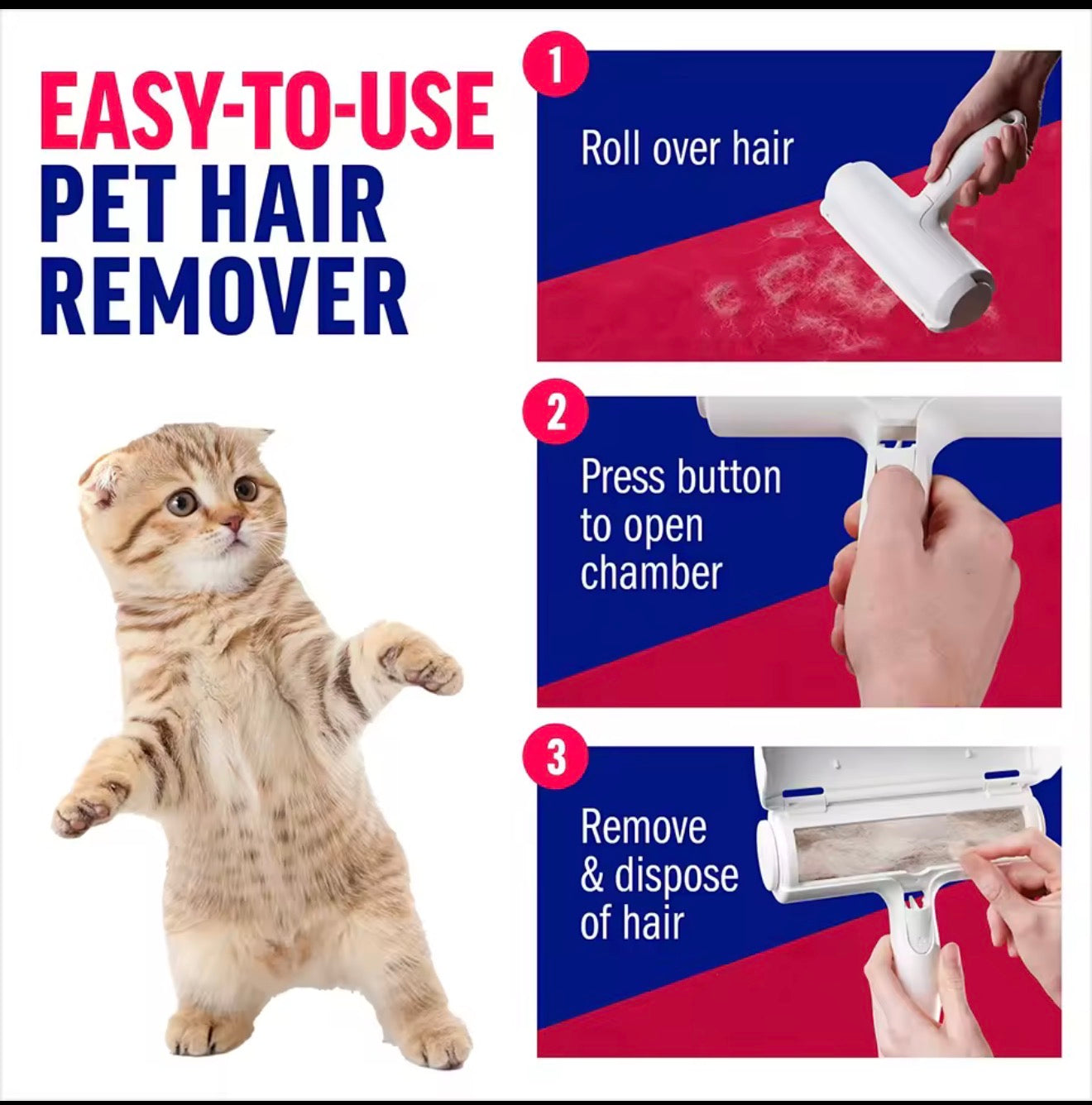 EASY-TO-USE
PET HAIR
REMOVER

1
Roll over hair

2
Press button to open chamber

3
Remove & dispose of hair